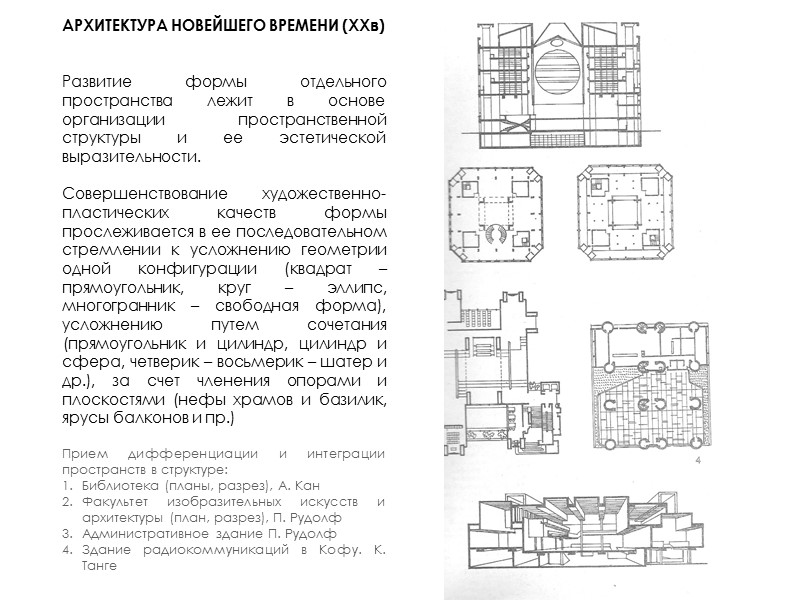 АРХИТЕКТУРА НОВЕЙШЕГО ВРЕМЕНИ (XXв)

Развитие формы отдельного пространства лежит в основе организации пространственной структуры и ее эстетической выразительности.

Совершенствование художественно-пластических качеств формы прослеживается в ее последовательном стремлении к усложнению геометрии одной конфигурации (квадрат – прямоугольник, круг – эллипс, многогранник – свободная форма), усложнению путем сочетания (прямоугольник и цилиндр, цилиндр и сфера, четверик – восьмерик – шатер и др.), за счет членения опорами и плоскостями (нефы храмов и базилик, ярусы балконов и пр.)

Прием дифференциации и интеграции пространств в структуре:
1. Библиотека (планы, разрез), А. Кан
2. Факультет изобразительных искусств и архитектуры (план, разрез), П. Рудолф
3. Административное здание П. Рудолф
4. Здание радиокоммуникаций в Кофу. К. Танге

4